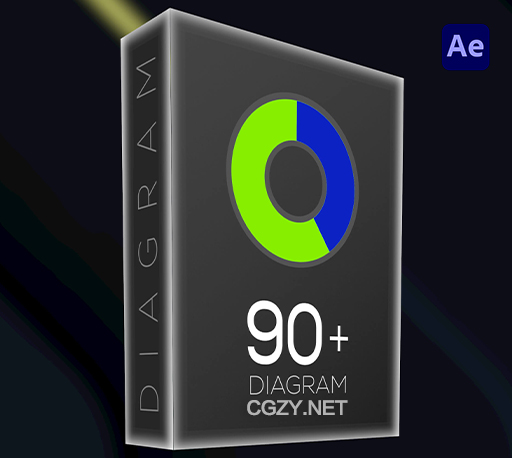 Ae

DIAGRAM

90+
DIAGRAM
CGZY.NET